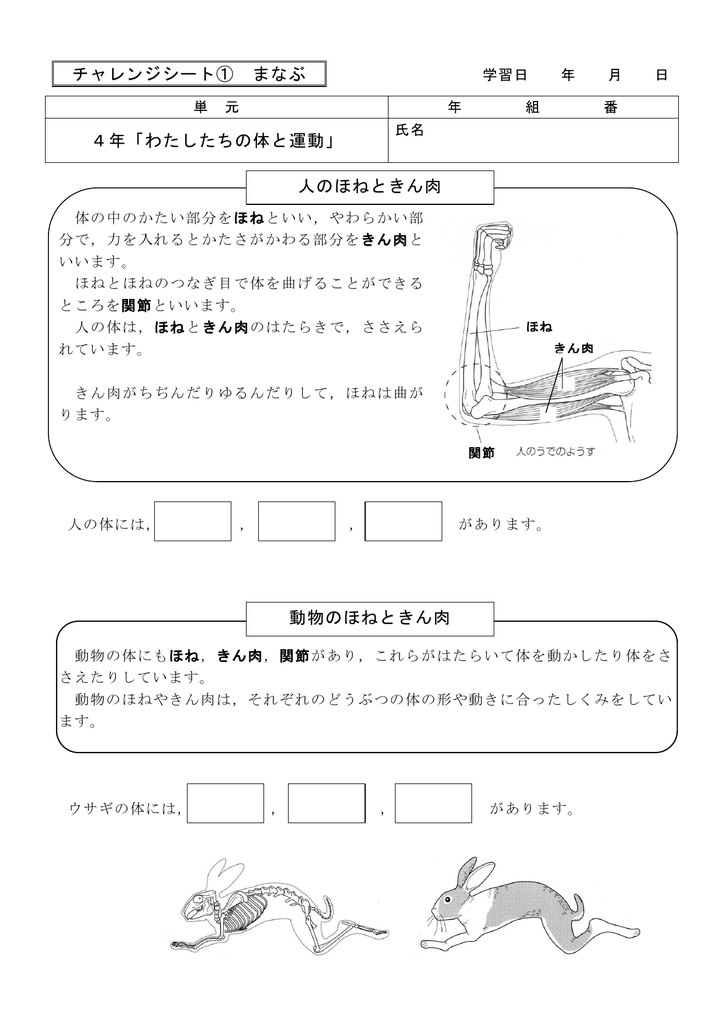 チャレンジシート① まなぶ

学習日 年 月 日

| 単 元 | 年 組 番 |
|---|---|
| ４年「わたしたちの体と運動」 | 氏名 |

人のほねときん肉

体の中のかたい部分をほねといい，やわらかい部分で，力を入れるとかたさがかわる部分をきん肉といいます。

ほねとほねのつなぎ目で体を曲げることができるところを関節といいます。

人の体は，ほねときん肉のはたらきで，ささえられています。

きん肉がちぢんだりゆるんだりして，ほねは曲がります。

ほね

きん肉

関節 人のうでのようす

人の体には，　，　，　があります。

動物のほねときん肉

動物の体にもほね，きん肉，関節があり，これらがはたらいて体を動かしたり体をささえたりしています。

動物のほねやきん肉は，それぞれのどうぶつの体の形や動きに合ったしくみをしています。

ウサギの体には，　，　，　があります。