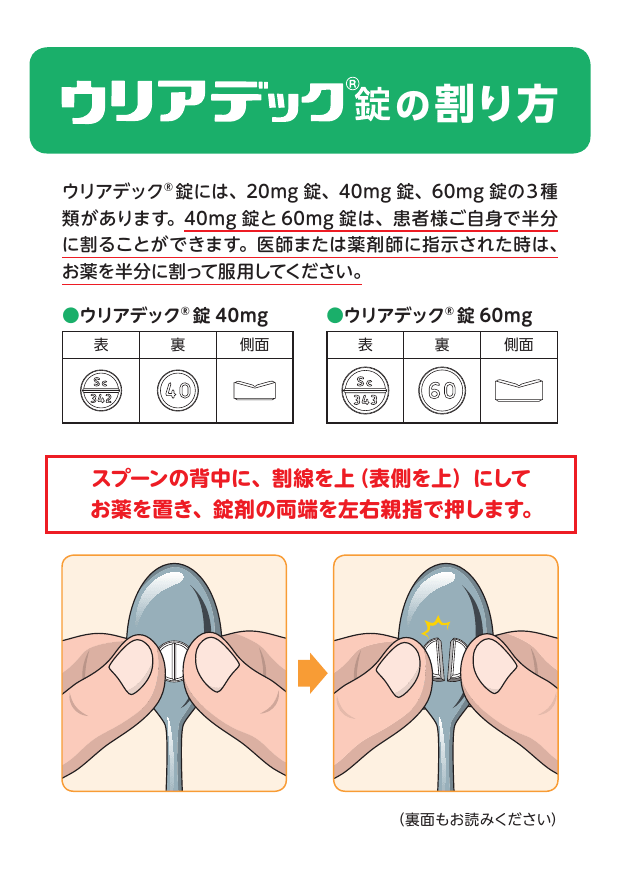 ウリアデック®錠の割り方

ウリアデック®錠には、20mg 錠、40mg 錠、60mg 錠の3種類があります。40mg 錠と 60mg 錠は、患者様ご自身で半分に割ることができます。医師または薬剤師に指示された時は、お薬を半分に割って服用してください。

●ウリアデック®錠 40mg

| 表 | 裏 | 側面 |
|---|---|---|
| Sc 342 | 40 | |

●ウリアデック®錠 60mg

| 表 | 裏 | 側面 |
|---|---|---|
| Sc 343 | 60 | |

スプーンの背中に、割線を上（表側を上）にしてお薬を置き、錠剤の両端を左右親指で押します。

（裏面もお読みください）